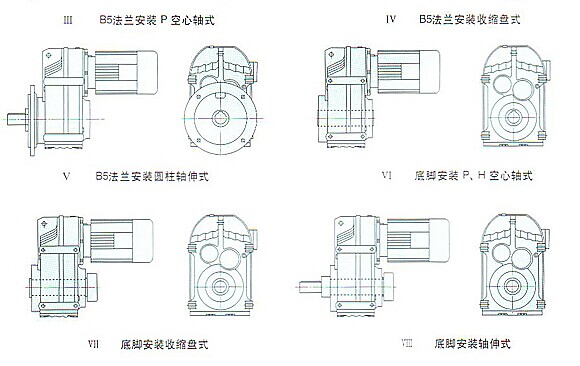 III B5法兰安装 P 空心轴式

IV B5法兰安装收缩盘式

V B5法兰安装圆柱轴伸式

VI 底脚安装 P、H 空心轴式

VII 底脚安装收缩盘式

VIII 底脚安装轴伸式